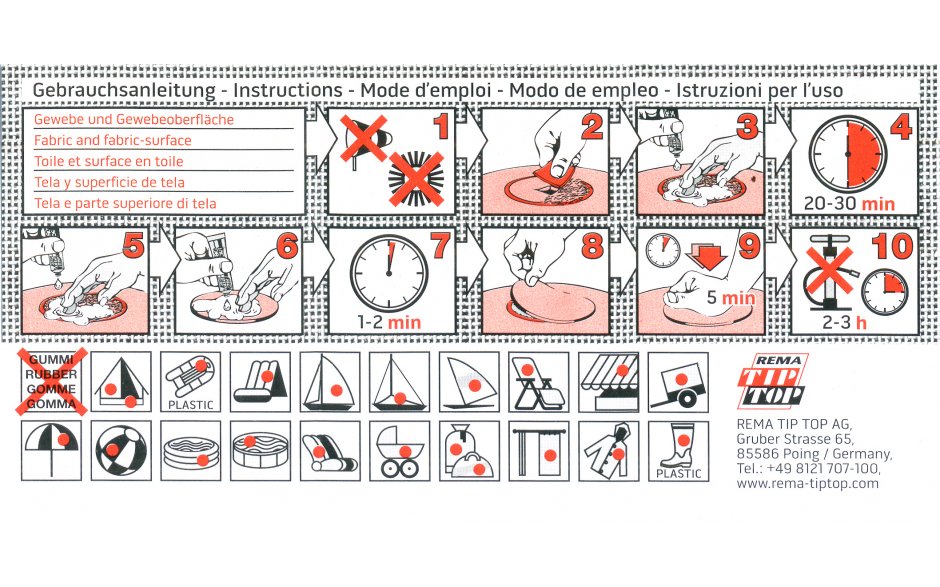 Gebrauchsanleitung - Instructions - Mode d'emploi - Modo de empleo - Istruzioni per l'uso

Gewebe und Gewebeoberfläche
Fabric and fabric-surface
Toile et surface en toile
Tela y superficie de tela
Tela e parte superiore di tela

1

2

3

4
20-30 min

5

6

7
1-2 min

8

9
5 min

10
2-3 h

GUMMI
RUBBER
GOMME
GOMMA

PLASTIC

PLASTIC

REMA
TIP TOP

REMA TIP TOP AG,
Gruber Strasse 65,
85586 Poing / Germany,
Tel.: +49 8121 707-100,
www.rema-tiptop.com